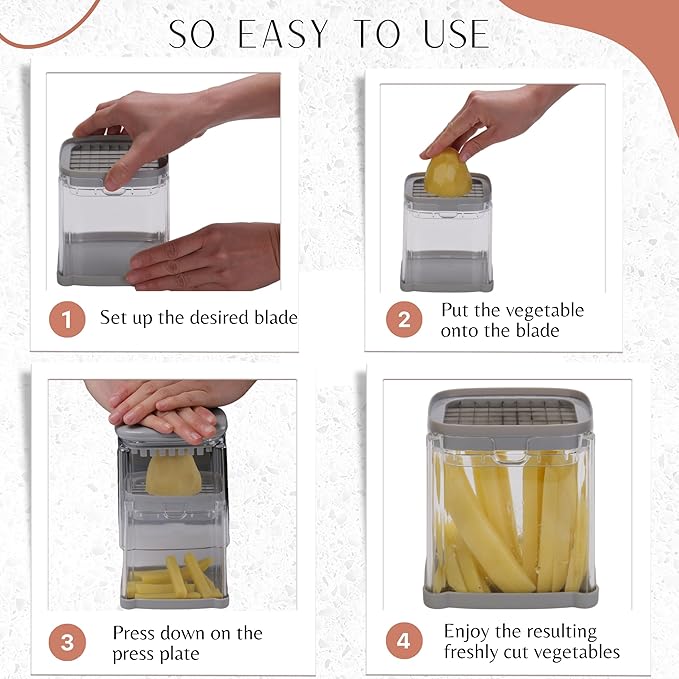 SO EASY TO USE

1 Set up the desired blade

2 Put the vegetable onto the blade

3 Press down on the press plate

4 Enjoy the resulting freshly cut vegetables