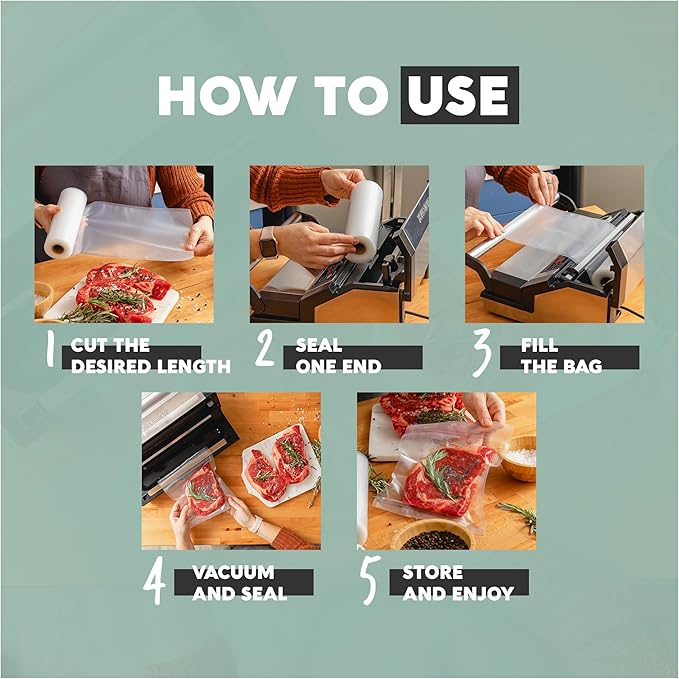 HOW TO USE

1 CUT THE DESIRED LENGTH

2 SEAL ONE END

3 FILL THE BAG

4 VACUUM AND SEAL

5 STORE AND ENJOY